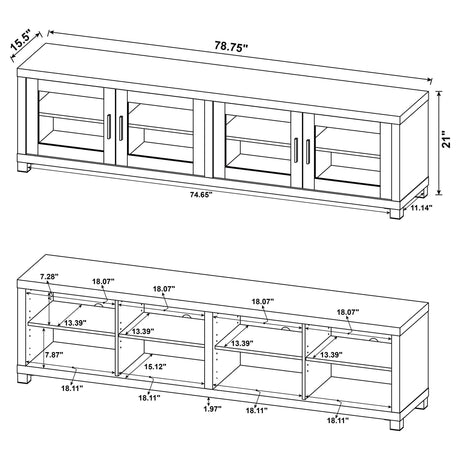 15.5"
78.75"
21"
74.65"
11.14"

7.28"
18.07"
18.07"
18.07"
18.07"
13.39"
13.39"
13.39"
13.39"
7.87"
15.12"
18.11"
18.11"
1.97"
18.11"
18.11"